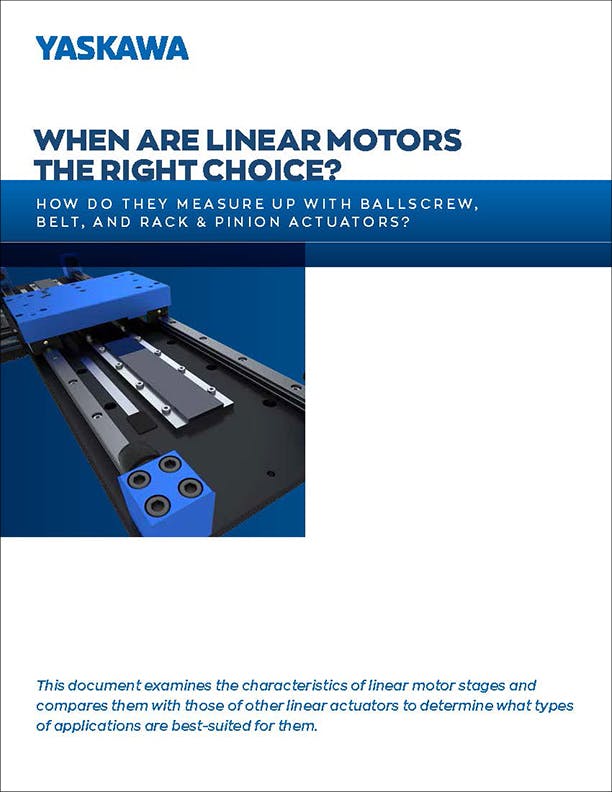 YASKAWA

WHEN ARE LINEAR MOTORS THE RIGHT CHOICE?

HOW DO THEY MEASURE UP WITH BALLSCREW, BELT, AND RACK & PINION ACTUATORS?

This document examines the characteristics of linear motor stages and compares them with those of other linear actuators to determine what types of applications are best-suited for them.