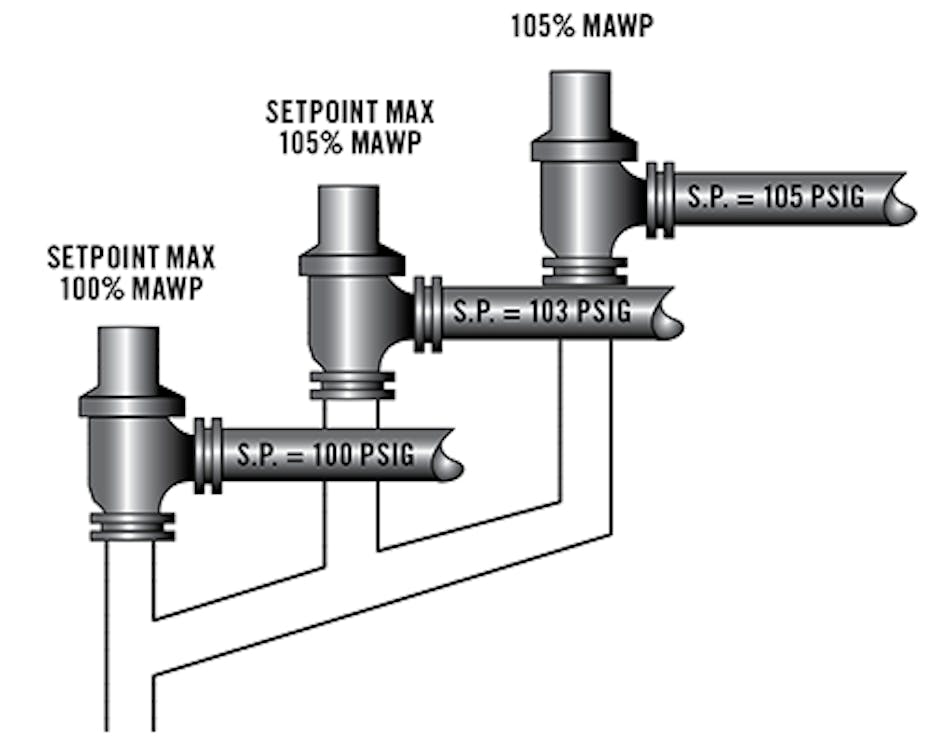 105% MAWP

SETPOINT MAX
105% MAWP

S.P. = 105 PSIG

SETPOINT MAX
100% MAWP

S.P. = 103 PSIG

S.P. = 100 PSIG