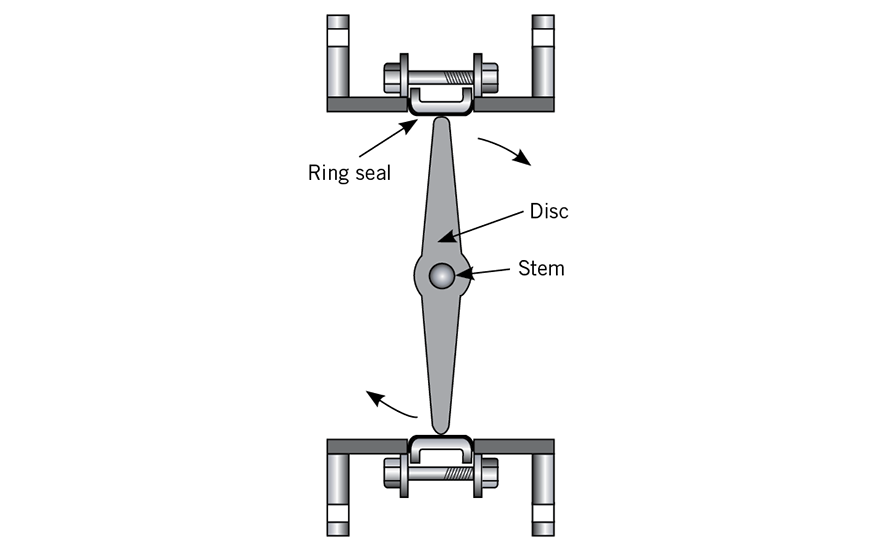 Ring seal
Disc
Stem